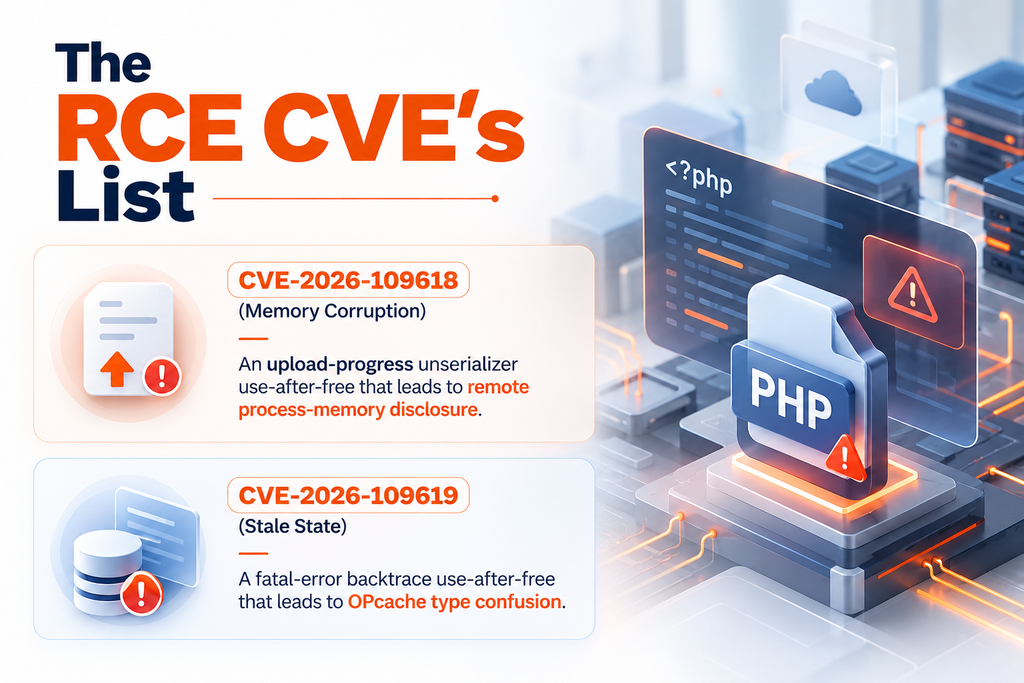 The
RCE CVE's
List

CVE-2026-109618
(Memory Corruption)

An upload-progress unserializer use-after-free that leads to remote process-memory disclosure.

CVE-2026-109619
(Stale State)

A fatal-error backtrace use-after-free that leads to OPcache type confusion.

<?php

PHP