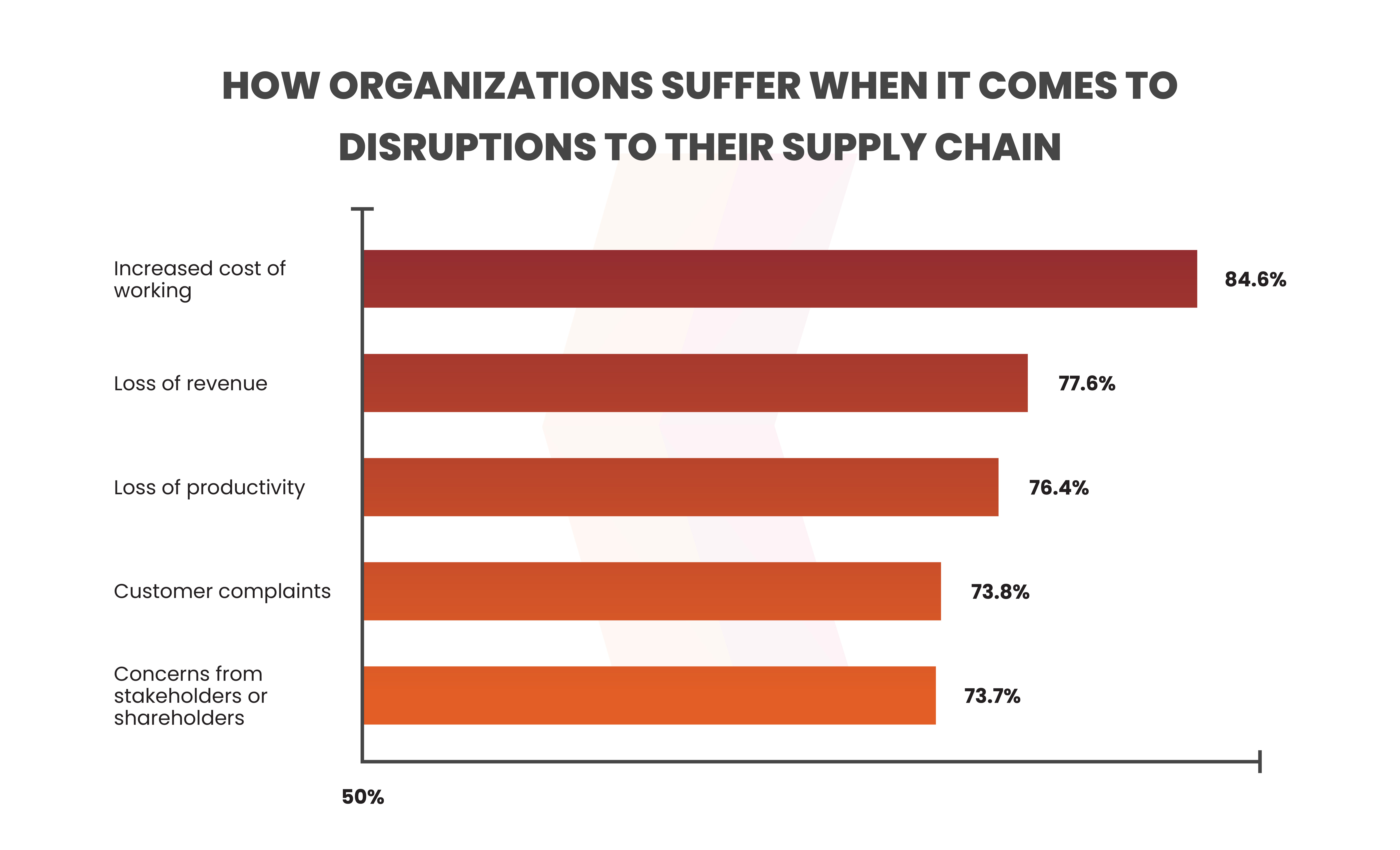 HOW ORGANIZATIONS SUFFER WHEN IT COMES TO DISRUPTIONS TO THEIR SUPPLY CHAIN

Increased cost of working
84.6%

Loss of revenue
77.6%

Loss of productivity
76.4%

Customer complaints
73.8%

Concerns from stakeholders or shareholders
73.7%

50%