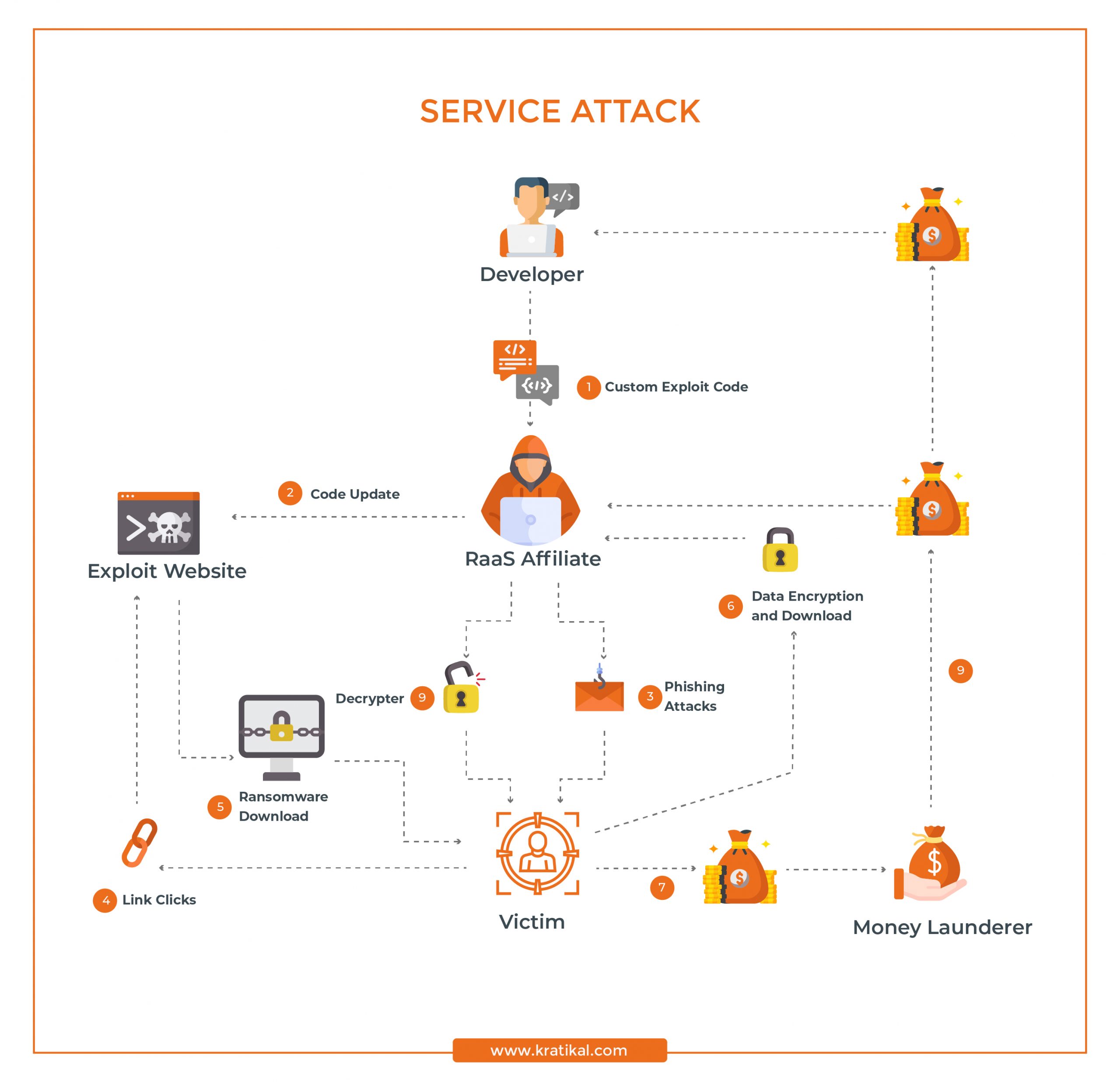 SERVICE ATTACK

Developer

1 Custom Exploit Code

2 Code Update

Exploit Website

RaaS Affiliate

6 Data Encryption and Download

Decrypter 9

3 Phishing Attacks

9

5 Ransomware Download

4 Link Clicks

Victim

7

Money Launderer

www.kratikal.com