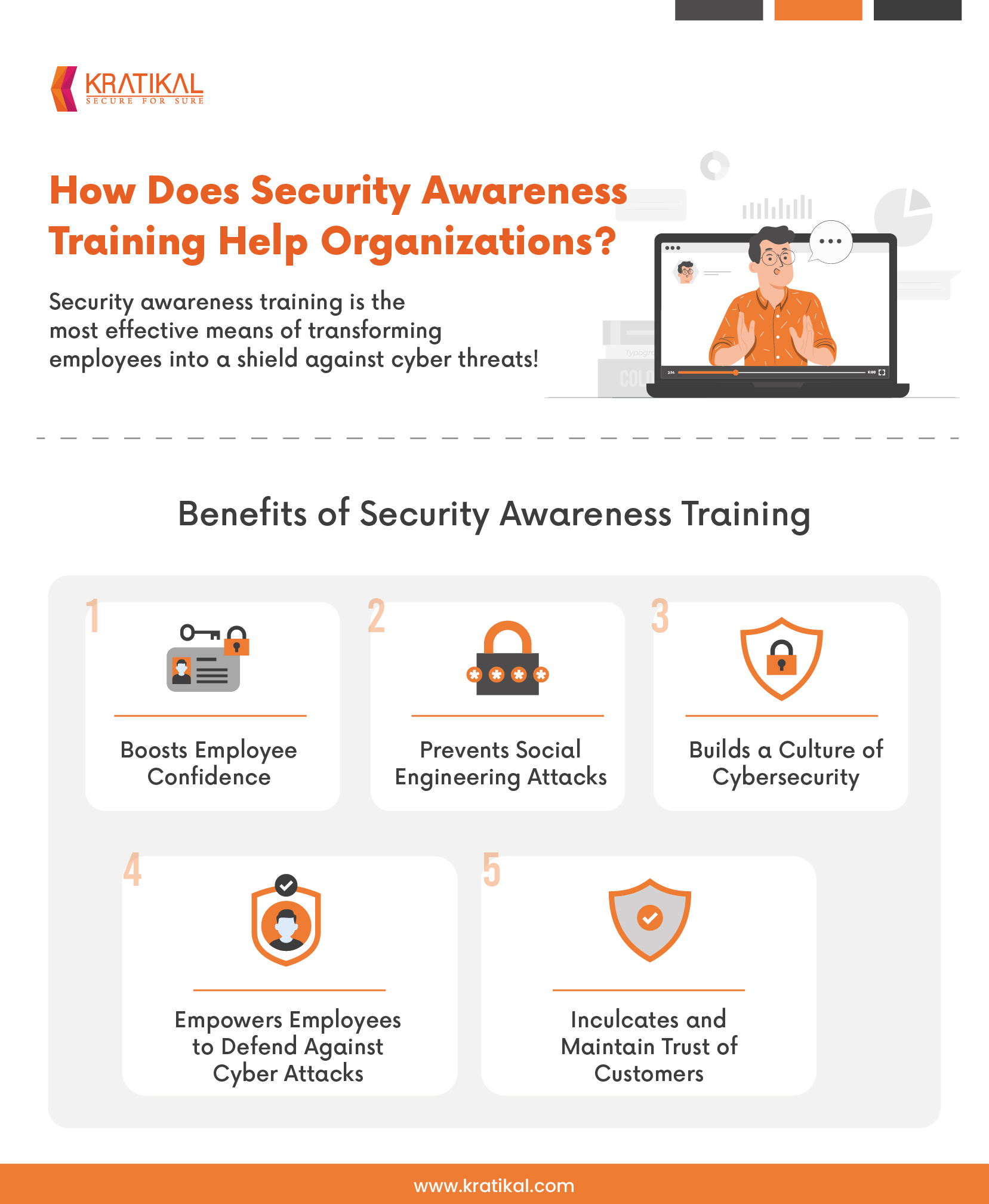 KRATIKAL
SECURE FOR SURE

How Does Security Awareness Training Help Organizations?

Security awareness training is the most effective means of transforming employees into a shield against cyber threats!

Benefits of Security Awareness Training

1
Boosts Employee Confidence

2
Prevents Social Engineering Attacks

3
Builds a Culture of Cybersecurity

4
Empowers Employees to Defend Against Cyber Attacks

5
Inculcates and Maintain Trust of Customers

www.kratikal.com